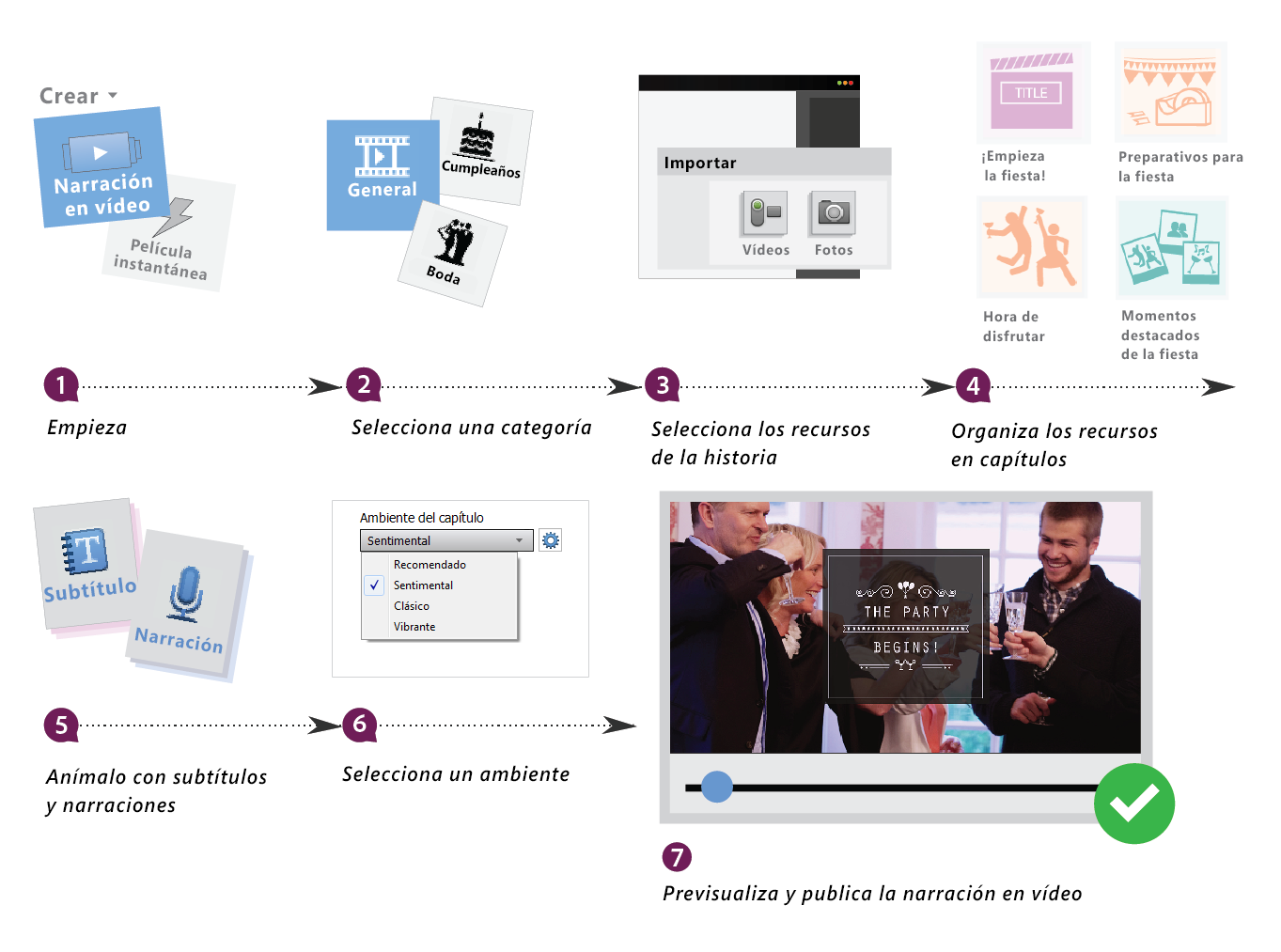 Crear

Narración en vídeo

Película instantánea

General

Cumpleaños

Boda

Importar

Vídeos

Fotos

TITLE

¡Empieza la fiesta!

Preparativos para la fiesta

Hora de disfrutar

Momentos destacados de la fiesta

1 Empieza

2 Selecciona una categoría

3 Selecciona los recursos de la historia

4 Organiza los recursos en capítulos

Subtítulo

Narración

Ambiente del capítulo

Sentimental

Recomendado

Sentimental

Clásico

Vibrante

THE PARTY BEGINS!

5 Anímalo con subtítulos y narraciones

6 Selecciona un ambiente

7 Previsualiza y publica la narración en vídeo